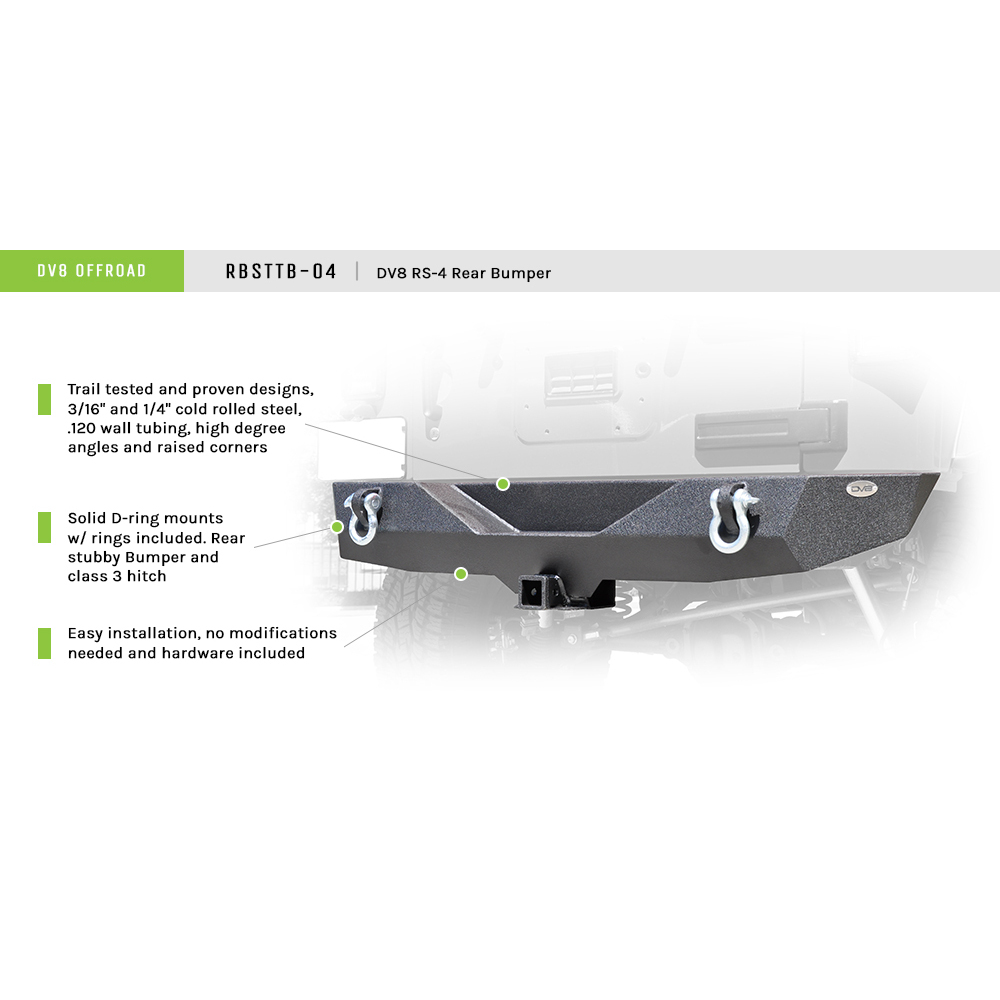 DV8 OFFROAD

RBSTTB-04 | DV8 RS-4 Rear Bumper

Trail tested and proven designs, 3/16" and 1/4" cold rolled steel, .120 wall tubing, high degree angles and raised corners

Solid D-ring mounts w/ rings included. Rear stubby Bumper and class 3 hitch

Easy installation, no modifications needed and hardware included

DV8